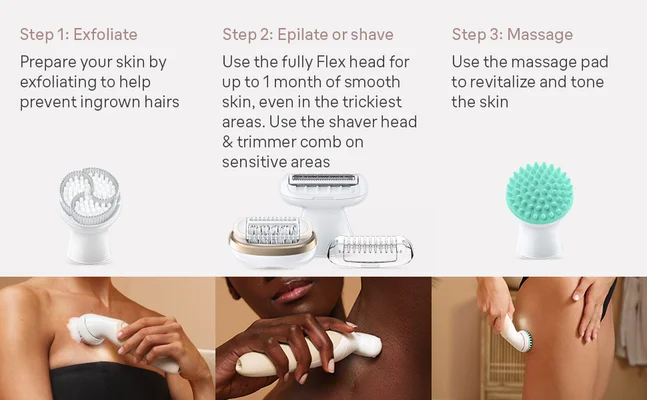 Step 1: Exfoliate

Prepare your skin by exfoliating to help prevent ingrown hairs

Step 2: Epilate or shave

Use the fully Flex head for up to 1 month of smooth skin, even in the trickiest areas. Use the shaver head & trimmer comb on sensitive areas

Step 3: Massage

Use the massage pad to revitalize and tone the skin