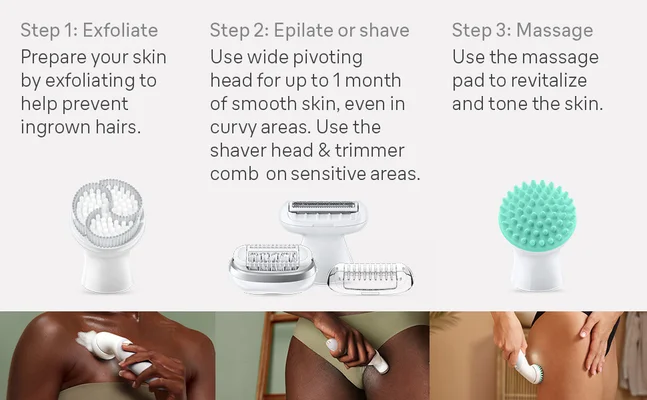 Step 1: Exfoliate
Prepare your skin by exfoliating to help prevent ingrown hairs.

Step 2: Epilate or shave
Use wide pivoting head for up to 1 month of smooth skin, even in curvy areas. Use the shaver head & trimmer comb  on sensitive areas.

Step 3: Massage
Use the massage pad to revitalize and tone the skin.